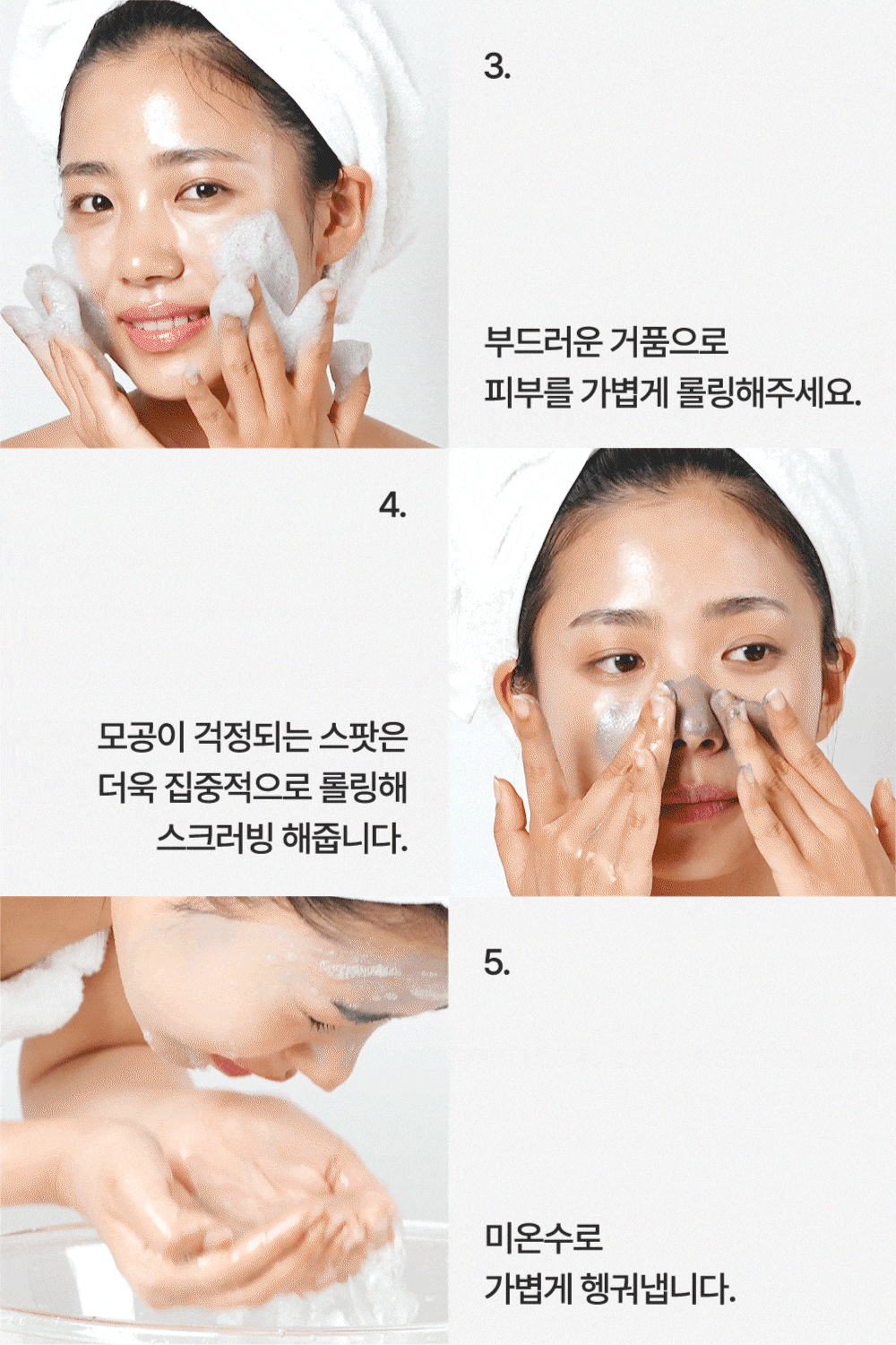 3.

부드러운 거품으로
피부를 가볍게 롤링해주세요.

4.

모공이 걱정되는 스팟은
더욱 집중적으로 롤링해
스크러빙 해줍니다.

5.

미온수로
가볍게 헹궈냅니다.