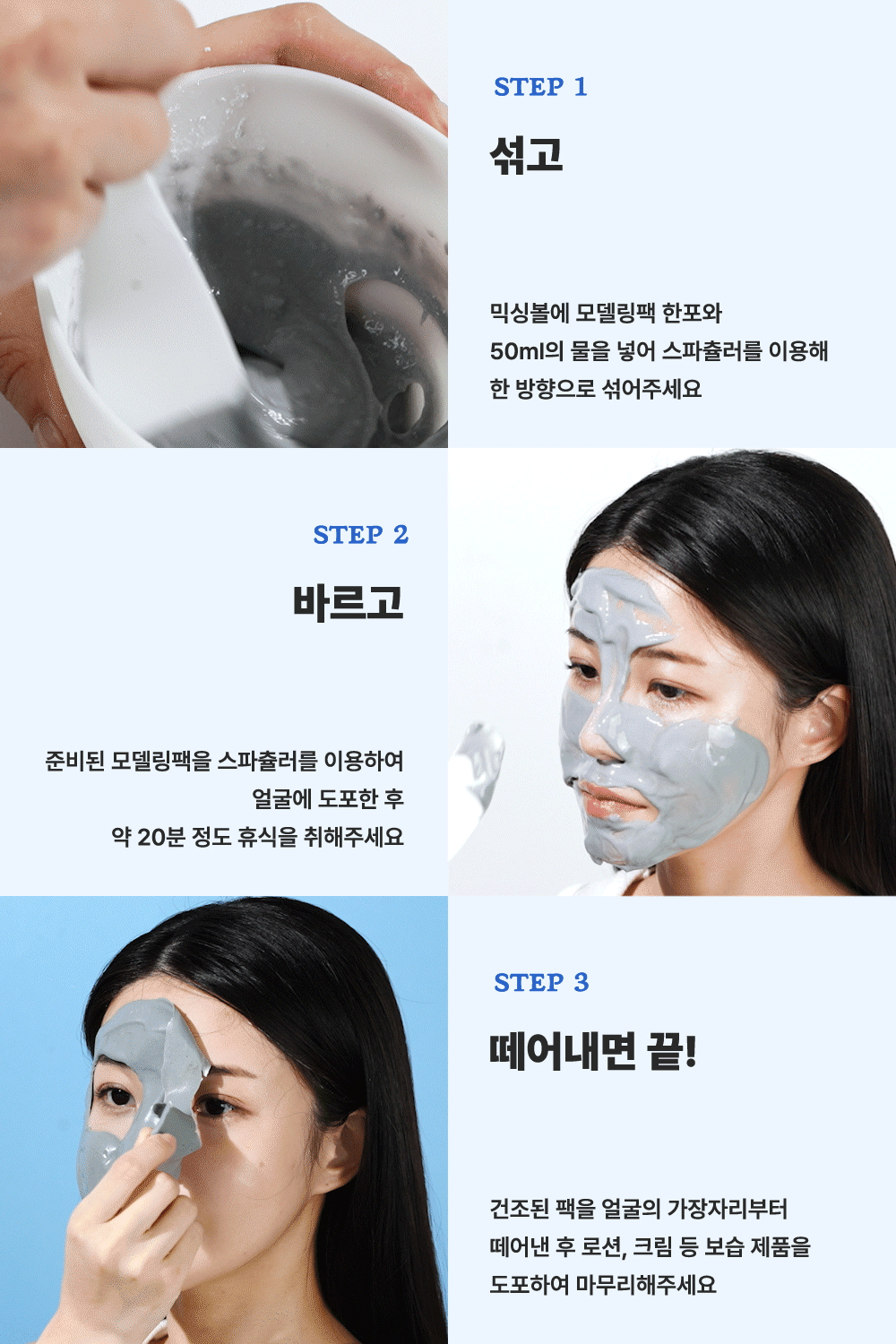 STEP 1

섞고

믹싱볼에 모델링팩 한포와
50ml의 물을 넣어 스파츌러를 이용해
한 방향으로 섞어주세요

STEP 2

바르고

준비된 모델링팩을 스파츌러를 이용하여
얼굴에 도포한 후
약 20분 정도 휴식을 취해주세요

STEP 3

떼어내면 끝!

건조된 팩을 얼굴의 가장자리부터
떼어낸 후 로션, 크림 등 보습 제품을
도포하여 마무리해주세요