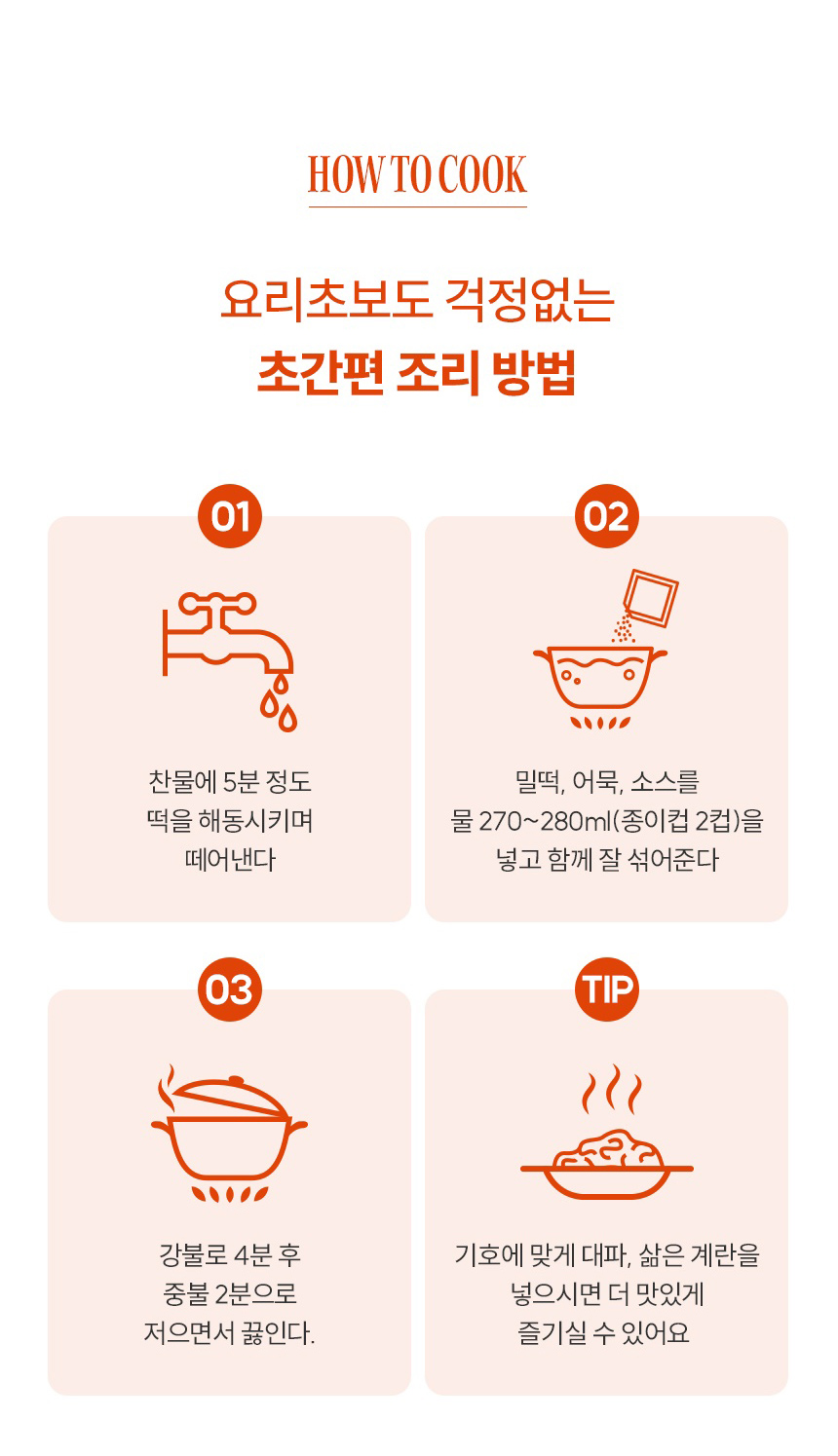 HOW TO COOK

요리초보도 걱정없는
초간편 조리 방법

01

찬물에 5분 정도
떡을 해동시키며
떼어낸다

02

밀떡, 어묵, 소스를
물 270~280ml(종이컵 2컵)을
넣고 함께 잘 섞어준다

03

강불로 4분 후
중불 2분으로
저으면서 끓인다.

TIP

기호에 맞게 대파, 삶은 계란을
넣으시면 더 맛있게
즐기실 수 있어요