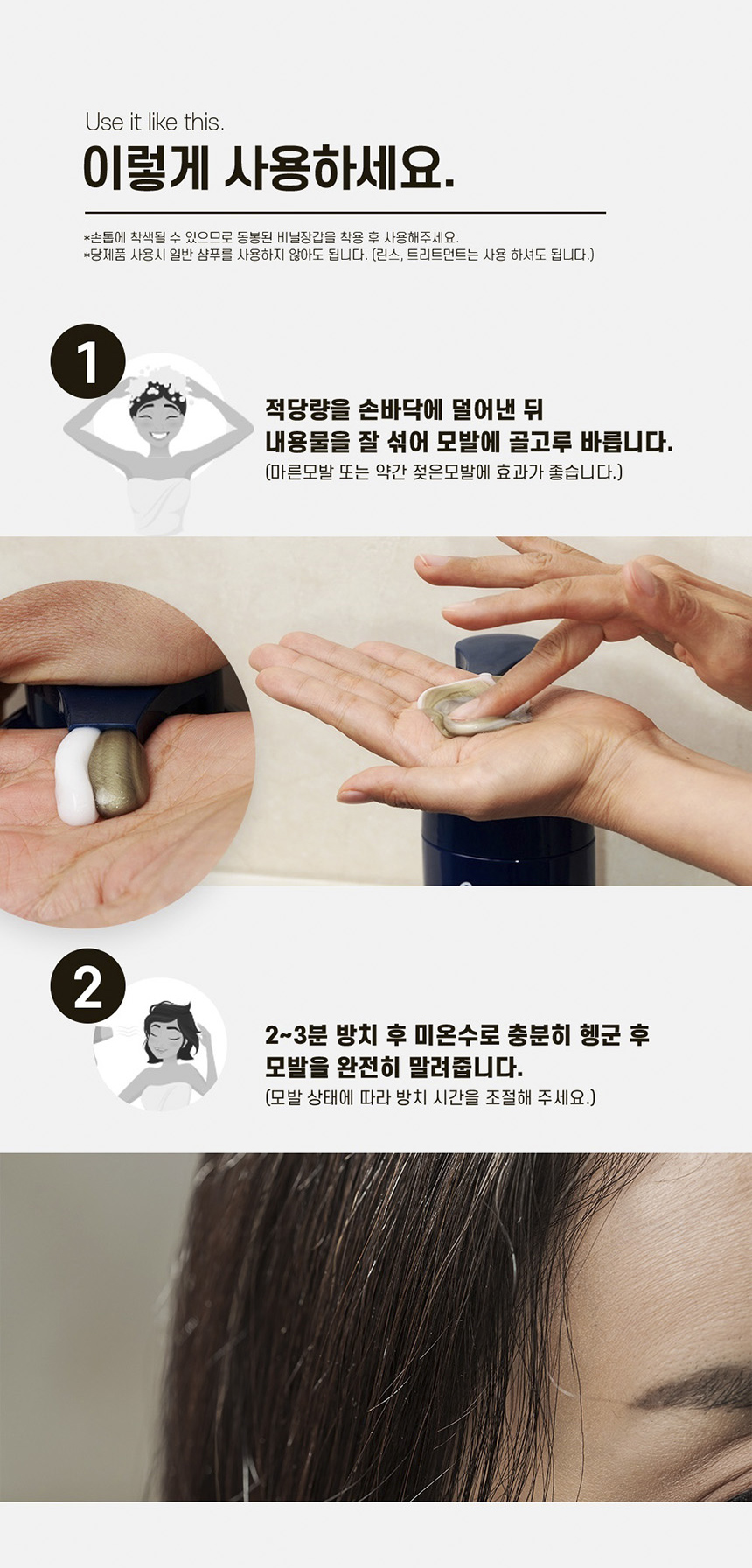 Use it like this.
이렇게 사용하세요.

*손톱에 착색될 수 있으므로 동봉된 비닐장갑을 착용 후 사용해주세요.
*당제품 사용시 일반 샴푸를 사용하지 않아도 됩니다. (린스, 트리트먼트는 사용 하셔도 됩니다.)

1

적당량을 손바닥에 덜어낸 뒤
내용물을 잘 섞어 모발에 골고루 바릅니다.
(마른모발 또는 약간 젖은모발에 효과가 좋습니다.)

2

2~3분 방치 후 미온수로 충분히 헹군 후
모발을 완전히 말려줍니다.
(모발 상태에 따라 방치 시간을 조절해 주세요.)