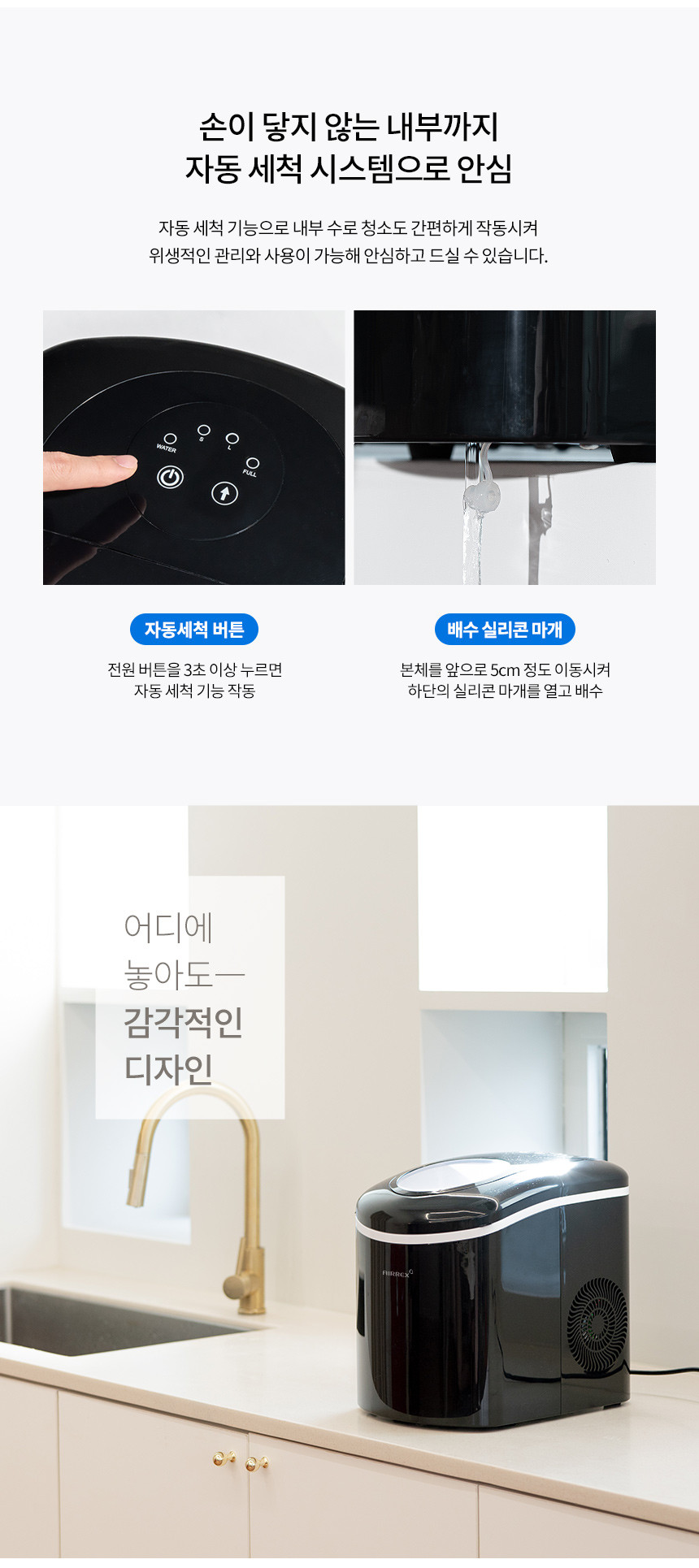 손이 닿지 않는 내부까지
자동 세척 시스템으로 안심

자동 세척 기능으로 내부 수로 청소도 간편하게 작동시켜
위생적인 관리와 사용이 가능해 안심하고 드실 수 있습니다.

WATER S L FULL

자동세척 버튼

전원 버튼을 3초 이상 누르면
자동 세척 기능 작동

배수 실리콘 마개

본체를 앞으로 5cm 정도 이동시켜
하단의 실리콘 마개를 열고 배수

어디에
놓아도—
감각적인
디자인

AIRREX