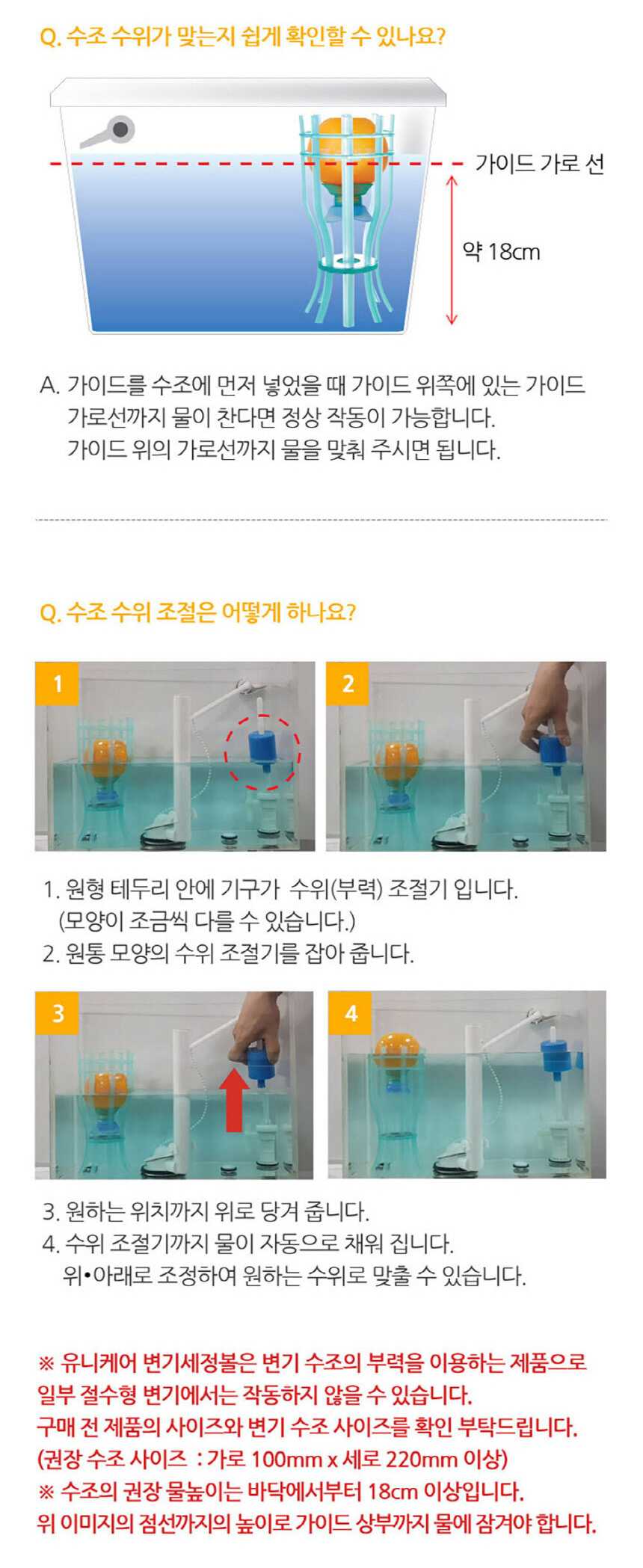 Q. 수조 수위가 맞는지 쉽게 확인할 수 있나요?

가이드 가로 선

약 18cm

A. 가이드를 수조에 먼저 넣었을 때 가이드 위쪽에 있는 가이드 가로선까지 물이 찬다면 정상 작동이 가능합니다. 가이드 위의 가로선까지 물을 맞춰 주시면 됩니다.

Q. 수조 수위 조절은 어떻게 하나요?

1

2

1. 원형 테두리 안에 기구가 수위(부력) 조절기 입니다. (모양이 조금씩 다를 수 있습니다.)
2. 원통 모양의 수위 조절기를 잡아 줍니다.

3

4

3. 원하는 위치까지 위로 당겨 줍니다.
4. 수위 조절기까지 물이 자동으로 채워 집니다. 위•아래로 조정하여 원하는 수위로 맞출 수 있습니다.

※ 유니케어 변기세정볼은 변기 수조의 부력을 이용하는 제품으로 일부 절수형 변기에서는 작동하지 않을 수 있습니다.
구매 전 제품의 사이즈와 변기 수조 사이즈를 확인 부탁드립니다.
(권장 수조 사이즈 : 가로 100mm x 세로 220mm 이상)
※ 수조의 권장 물높이는 바닥에서부터 18cm 이상입니다.
위 이미지의 점선까지의 높이로 가이드 상부까지 물에 잠겨야 합니다.