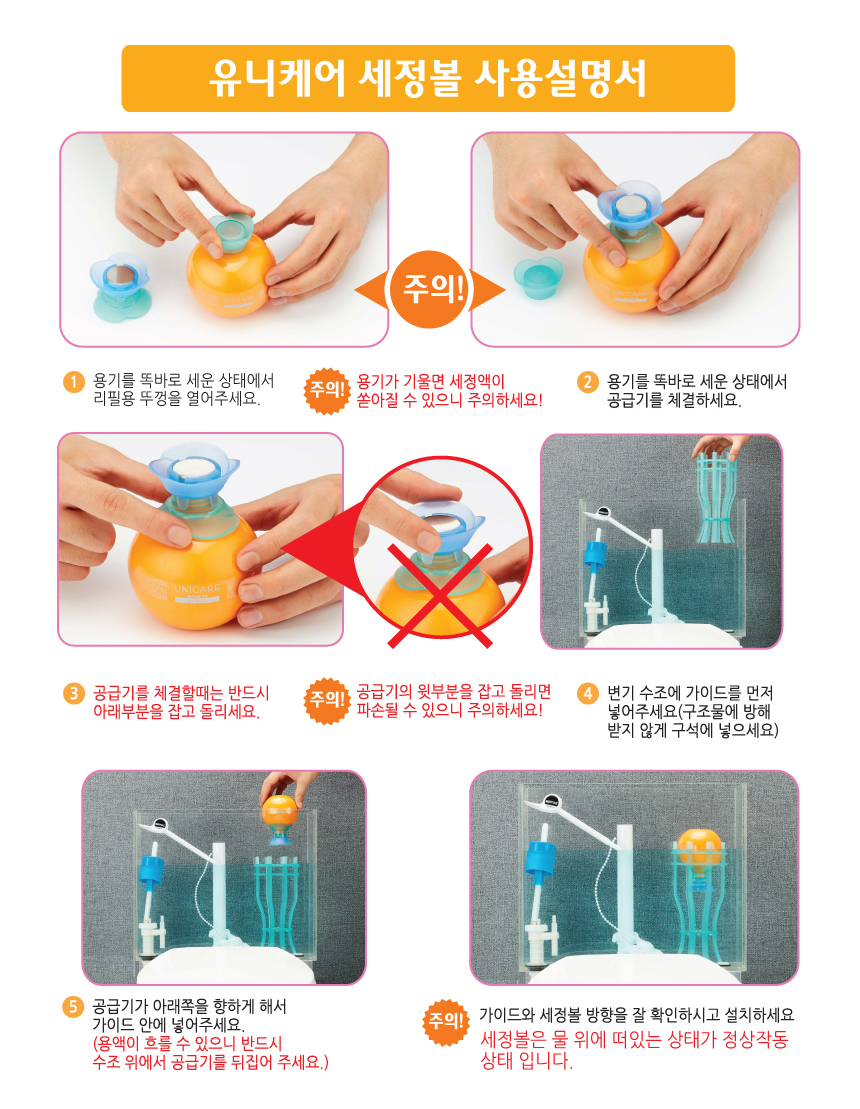 유니케어 세정볼 사용설명서

주의!

1 용기를 똑바로 세운 상태에서 리필용 뚜껑을 열어주세요.

주의! 용기가 기울면 세정액이 쏟아질 수 있으니 주의하세요!

2 용기를 똑바로 세운 상태에서 공급기를 체결하세요.

UNICARE

3 공급기를 체결할때는 반드시 아래부분을 잡고 돌리세요.

주의! 공급기의 윗부분을 잡고 돌리면 파손될 수 있으니 주의하세요!

4 변기 수조에 가이드를 먼저 넣어주세요(구조물에 방해 받지 않게 구석에 넣으세요)

5 공급기가 아래쪽을 향하게 해서 가이드 안에 넣어주세요. (용액이 흐를 수 있으니 반드시 수조 위에서 공급기를 뒤집어 주세요.)

주의! 가이드와 세정볼 방향을 잘 확인하시고 설치하세요 세정볼은 물 위에 떠있는 상태가 정상작동 상태 입니다.