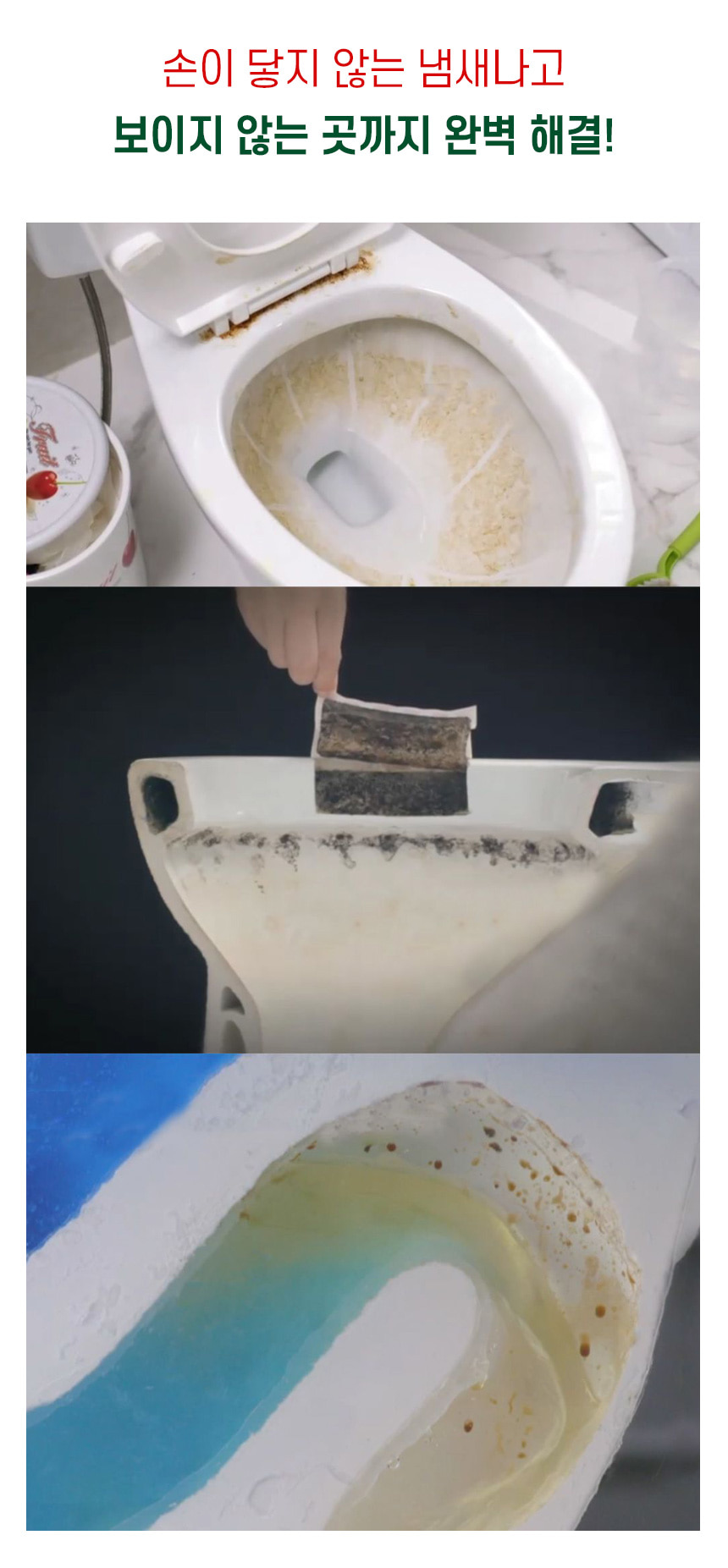 손이 닿지 않는 냄새나고
보이지 않는 곳까지 완벽 해결!

Fruit