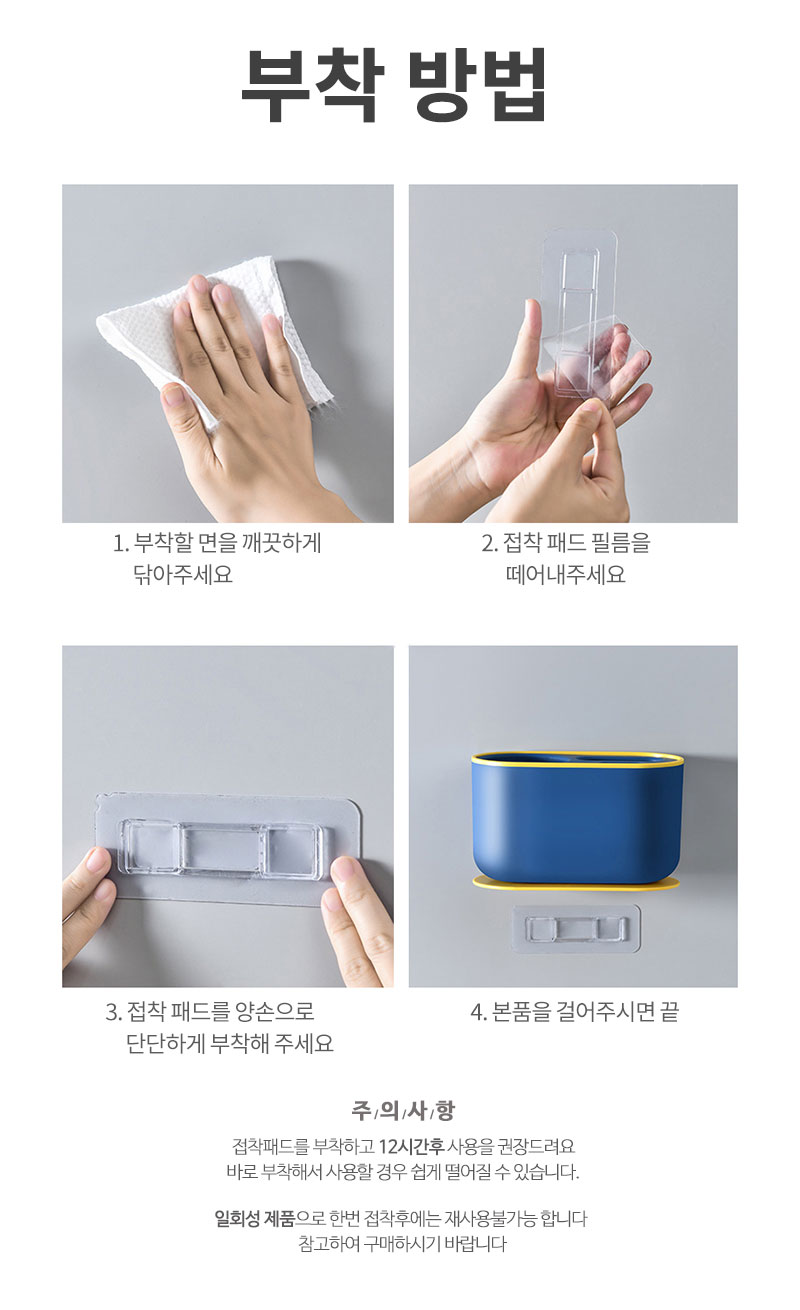 부착 방법

1. 부착할 면을 깨끗하게 닦아주세요

2. 접착 패드 필름을 떼어내주세요

3. 접착 패드를 양손으로 단단하게 부착해 주세요

4. 본품을 걸어주시면 끝

주/의/사/항

접착패드를 부착하고 12시간후 사용을 권장드려요
바로 부착해서 사용할 경우 쉽게 떨어질 수 있습니다.

일회성 제품으로 한번 접착후에는 재사용불가능 합니다
참고하여 구매하시기 바랍니다