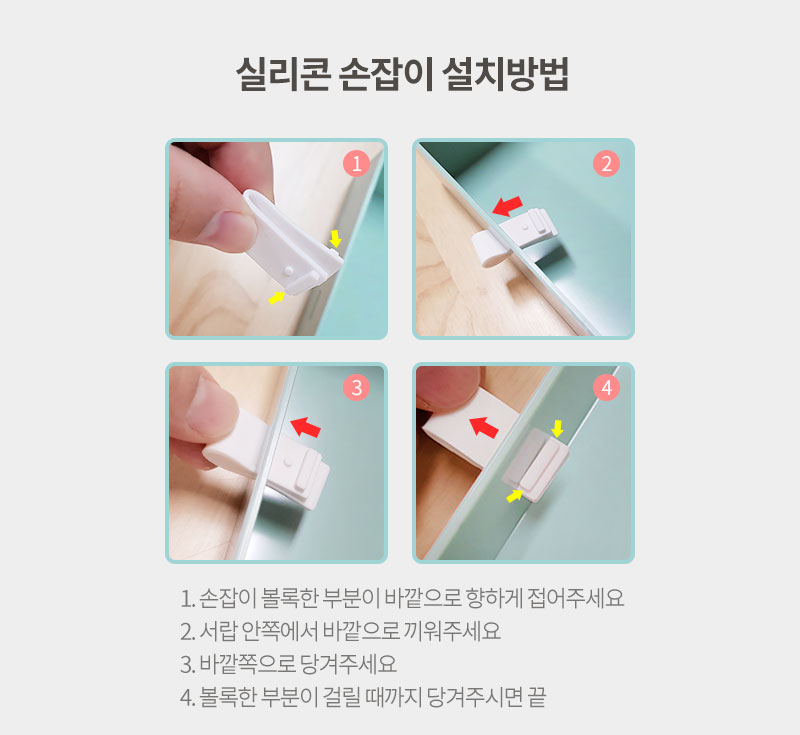 실리콘 손잡이 설치방법

1

2

3

4

1. 손잡이 볼록한 부분이 바깥으로 향하게 접어주세요
2. 서랍 안쪽에서 바깥으로 끼워주세요
3. 바깥쪽으로 당겨주세요
4. 볼록한 부분이 걸릴 때까지 당겨주시면 끝