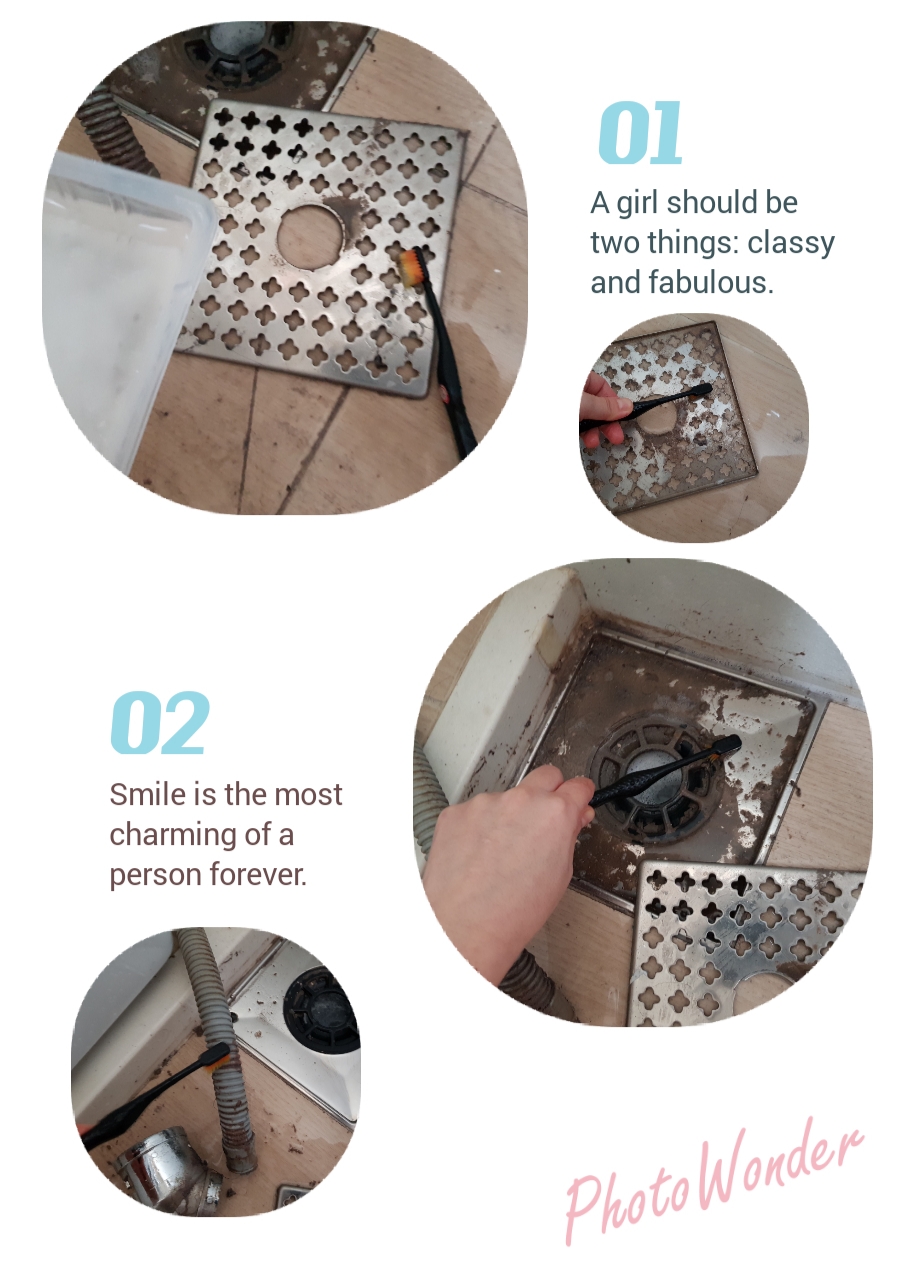 01

A girl should be two things: classy and fabulous.

02

Smile is the most charming of a person forever.

PhotoWonder