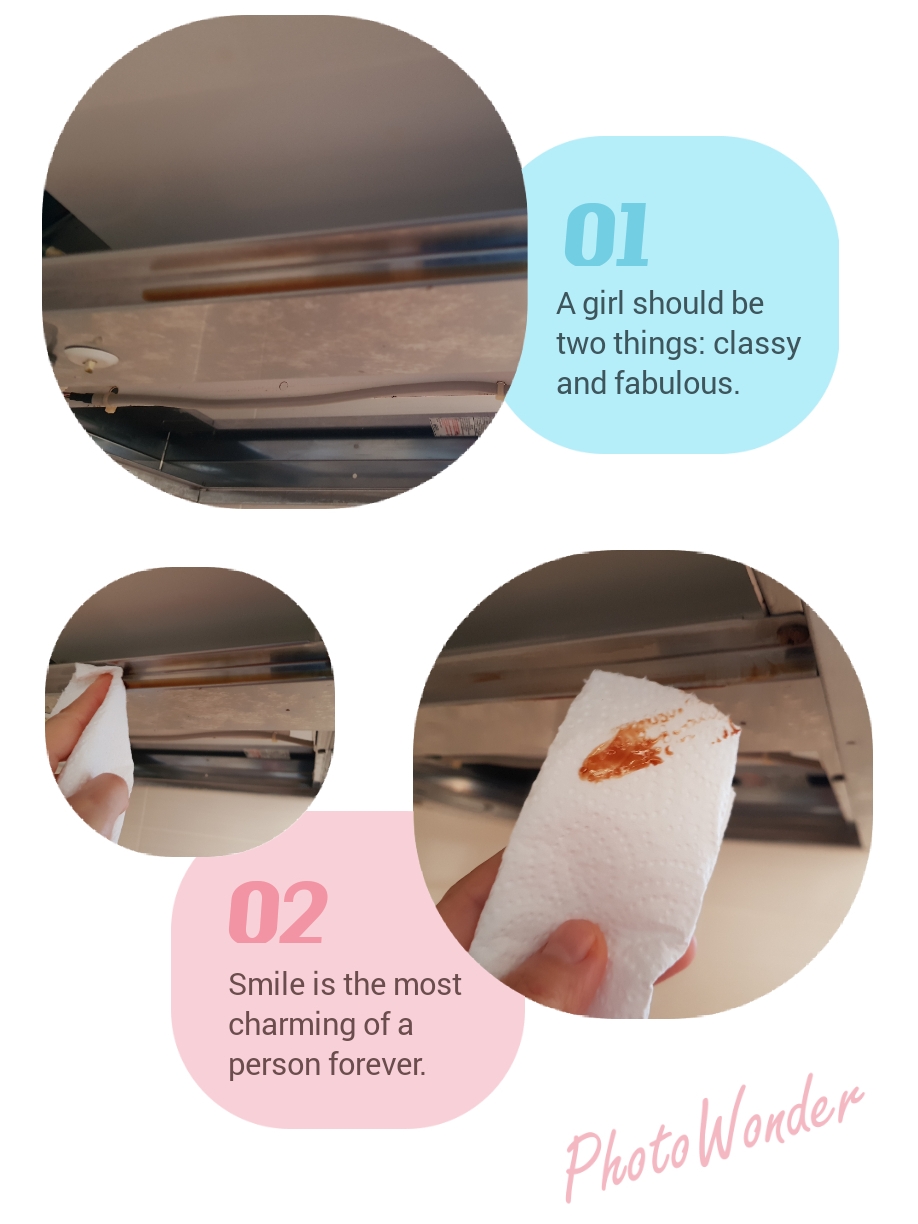 01

A girl should be two things: classy and fabulous.

02

Smile is the most charming of a person forever.

PhotoWonder