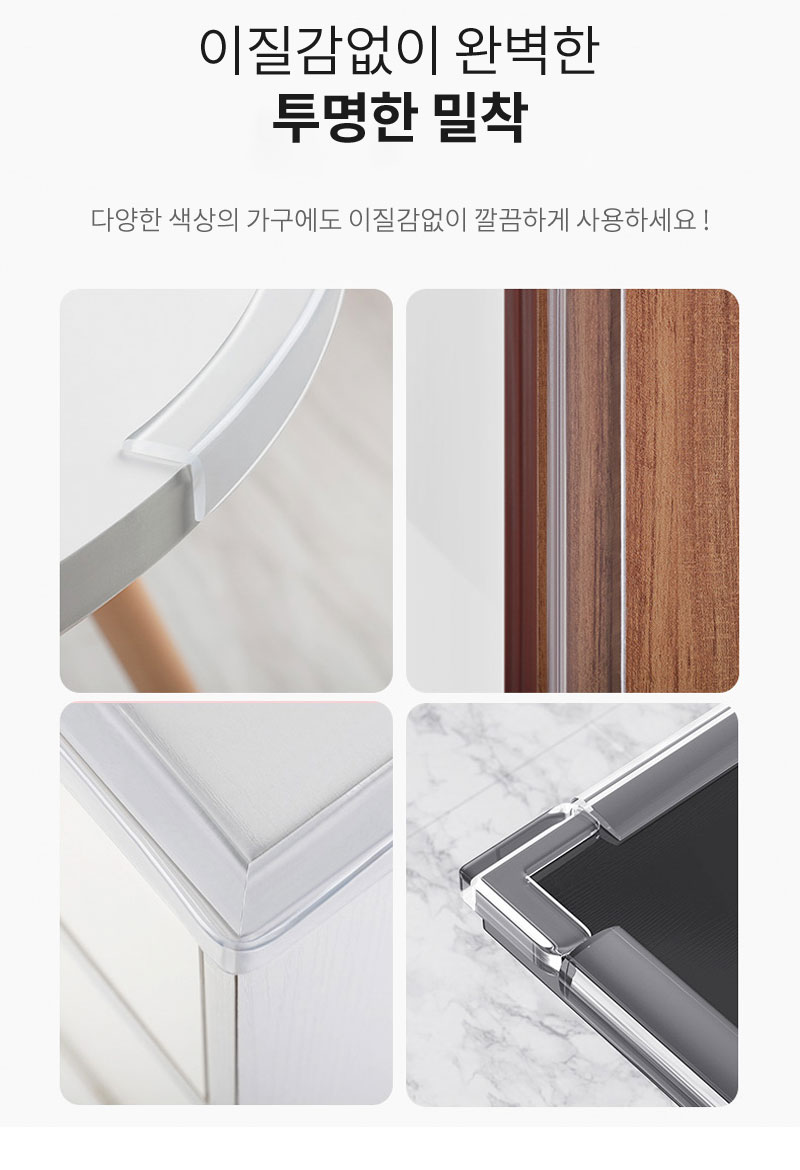 이질감없이 완벽한
투명한 밀착

다양한 색상의 가구에도 이질감없이 깔끔하게 사용하세요 !