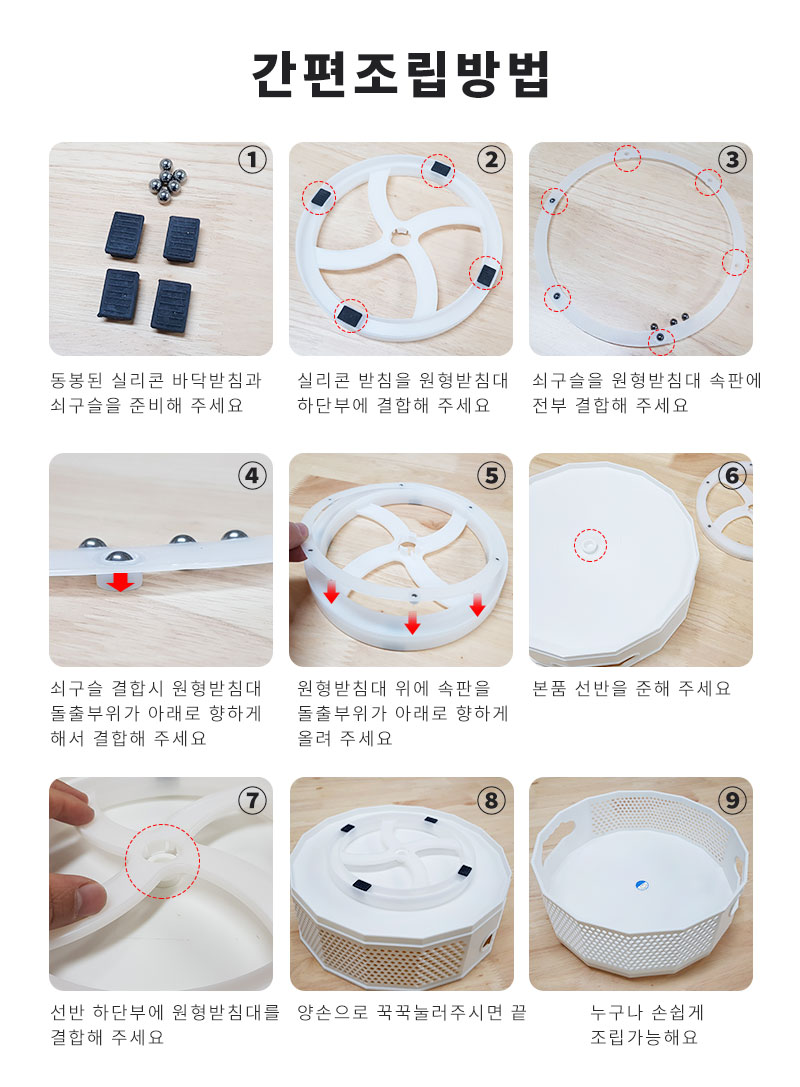 간편조립방법

①

동봉된 실리콘 바닥받침과 쇠구슬을 준비해 주세요

②

실리콘 받침을 원형받침대 하단부에 결합해 주세요

③

쇠구슬을 원형받침대 속판에 전부 결합해 주세요

④

쇠구슬 결합시 원형받침대 돌출부위가 아래로 향하게 해서 결합해 주세요

⑤

원형받침대 위에 속판을 돌출부위가 아래로 향하게 올려 주세요

⑥

본품 선반을 준해 주세요

⑦

선반 하단부에 원형받침대를 결합해 주세요

⑧

양손으로 꾹꾹눌러주시면 끝

⑨

누구나 손쉽게 조립가능해요