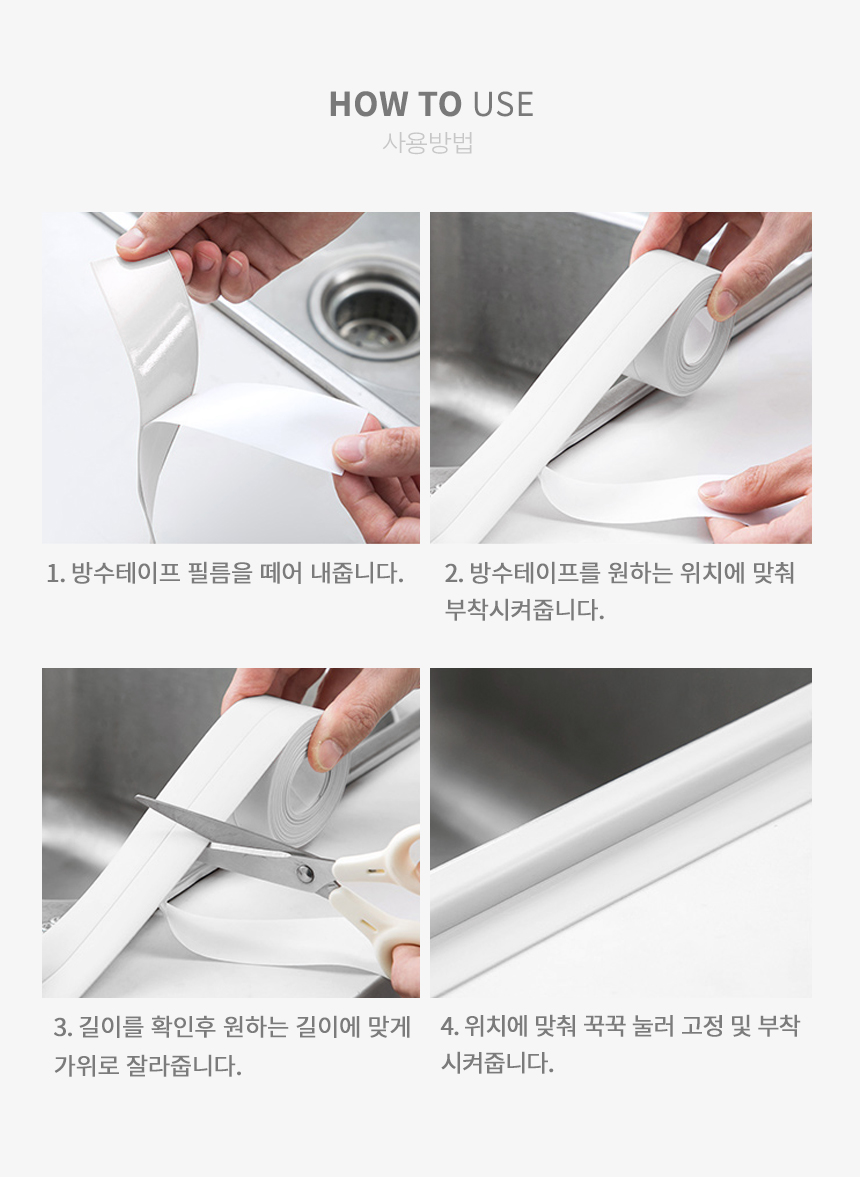 HOW TO USE
사용방법

1. 방수테이프 필름을 떼어 내줍니다.

2. 방수테이프를 원하는 위치에 맞춰 부착시켜줍니다.

3. 길이를 확인후 원하는 길이에 맞게 가위로 잘라줍니다.

4. 위치에 맞춰 꾹꾹 눌러 고정 및 부착 시켜줍니다.