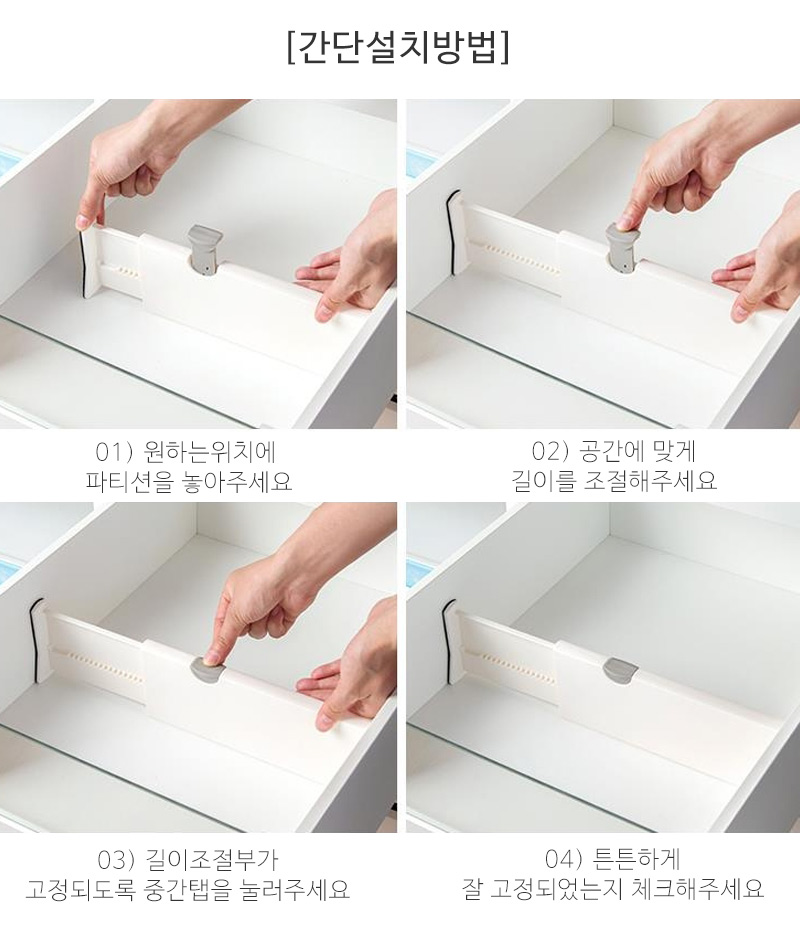 [간단설치방법]

01) 원하는위치에
파티션을 놓아주세요

02) 공간에 맞게
길이를 조절해주세요

03) 길이조절부가
고정되도록 중간탭을 눌러주세요

04) 튼튼하게
잘 고정되었는지 체크해주세요